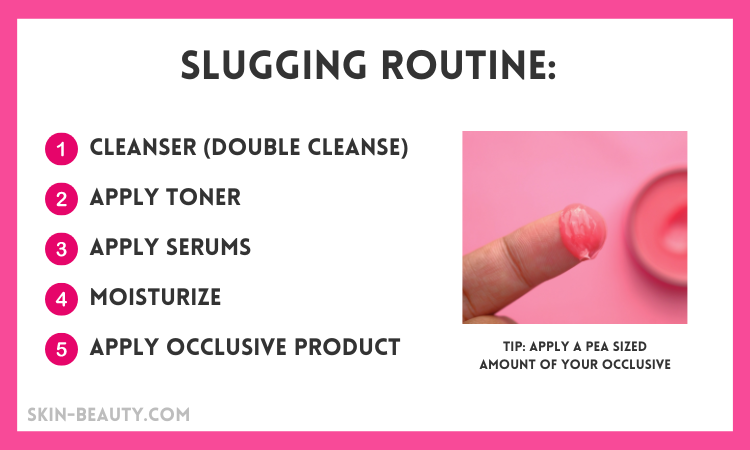 SLUGGING ROUTINE:

1 CLEANSER (DOUBLE CLEANSE)

2 APPLY TONER

3 APPLY SERUMS

4 MOISTURIZE

5 APPLY OCCLUSIVE PRODUCT

TIP: APPLY A PEA SIZED AMOUNT OF YOUR OCCLUSIVE

SKIN-BEAUTY.COM